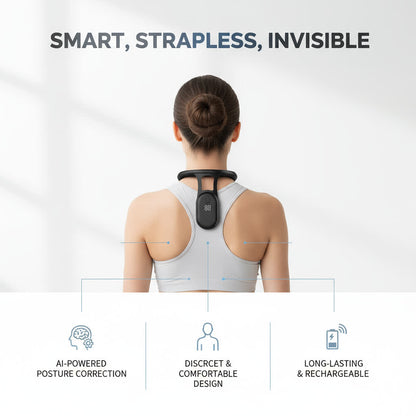 SMART, STRAPLESS, INVISIBLE

AI-POWERED POSTURE CORRECTION

DISCRCET & COMFORTABLE DESIGN

LONG-LASTING & RECHARGEABLE