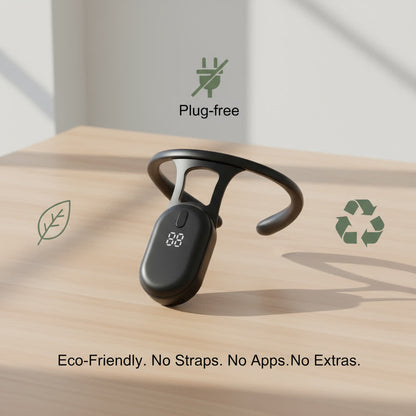 Plug-free

88

Eco-Friendly. No Straps. No Apps.No Extras.