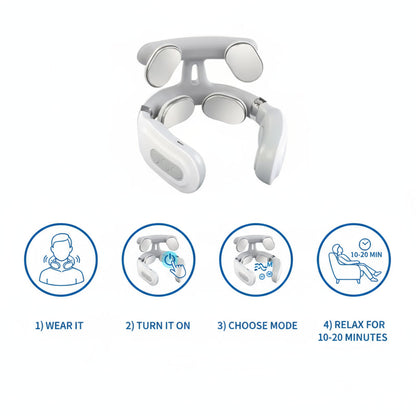 M

10-20 MIN

1) WEAR IT

2) TURN IT ON

3) CHOOSE MODE

4) RELAX FOR 10-20 MINUTES